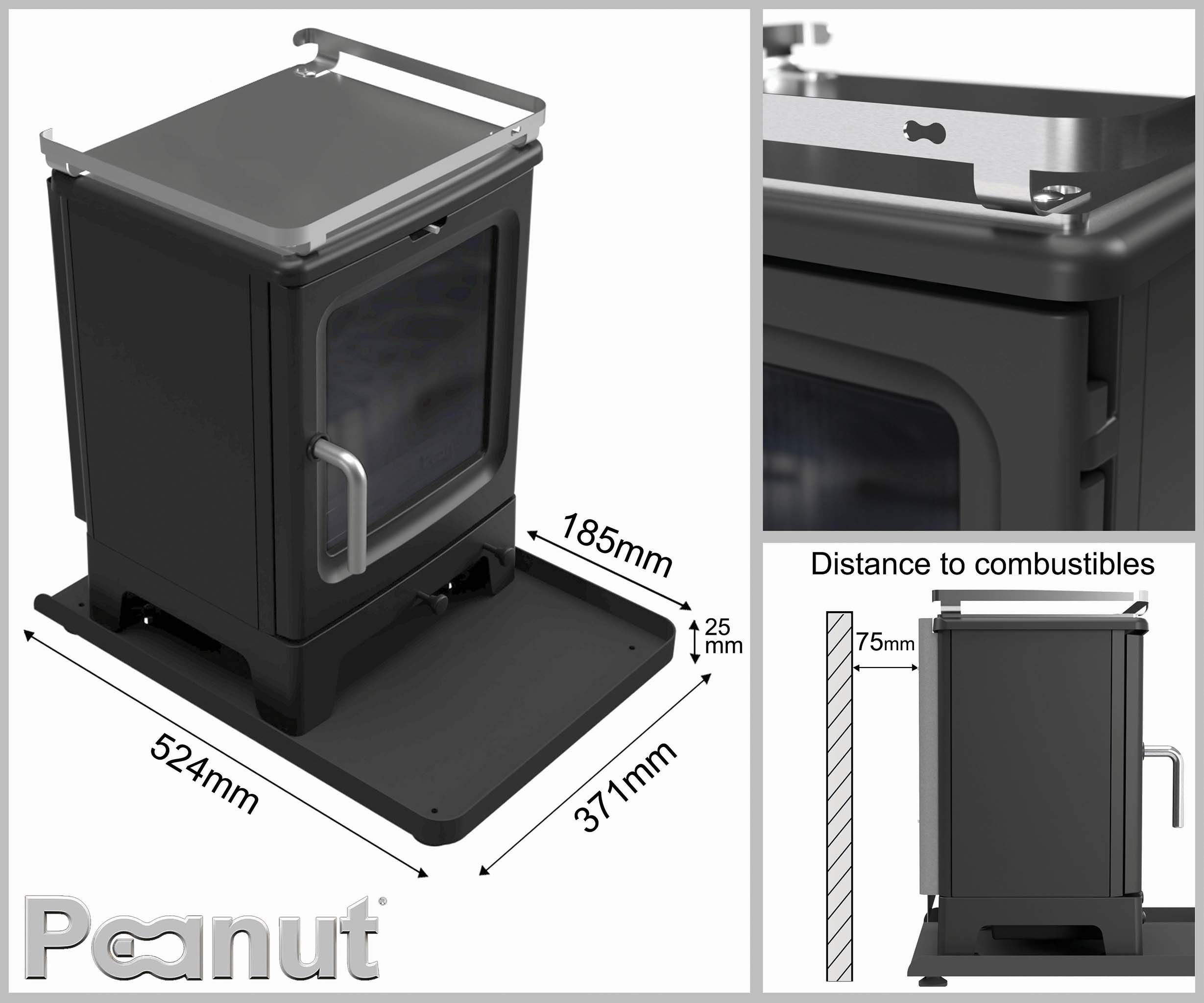 185mm

25 mm

524mm

371mm

Peanut®

Distance to combustibles

75mm