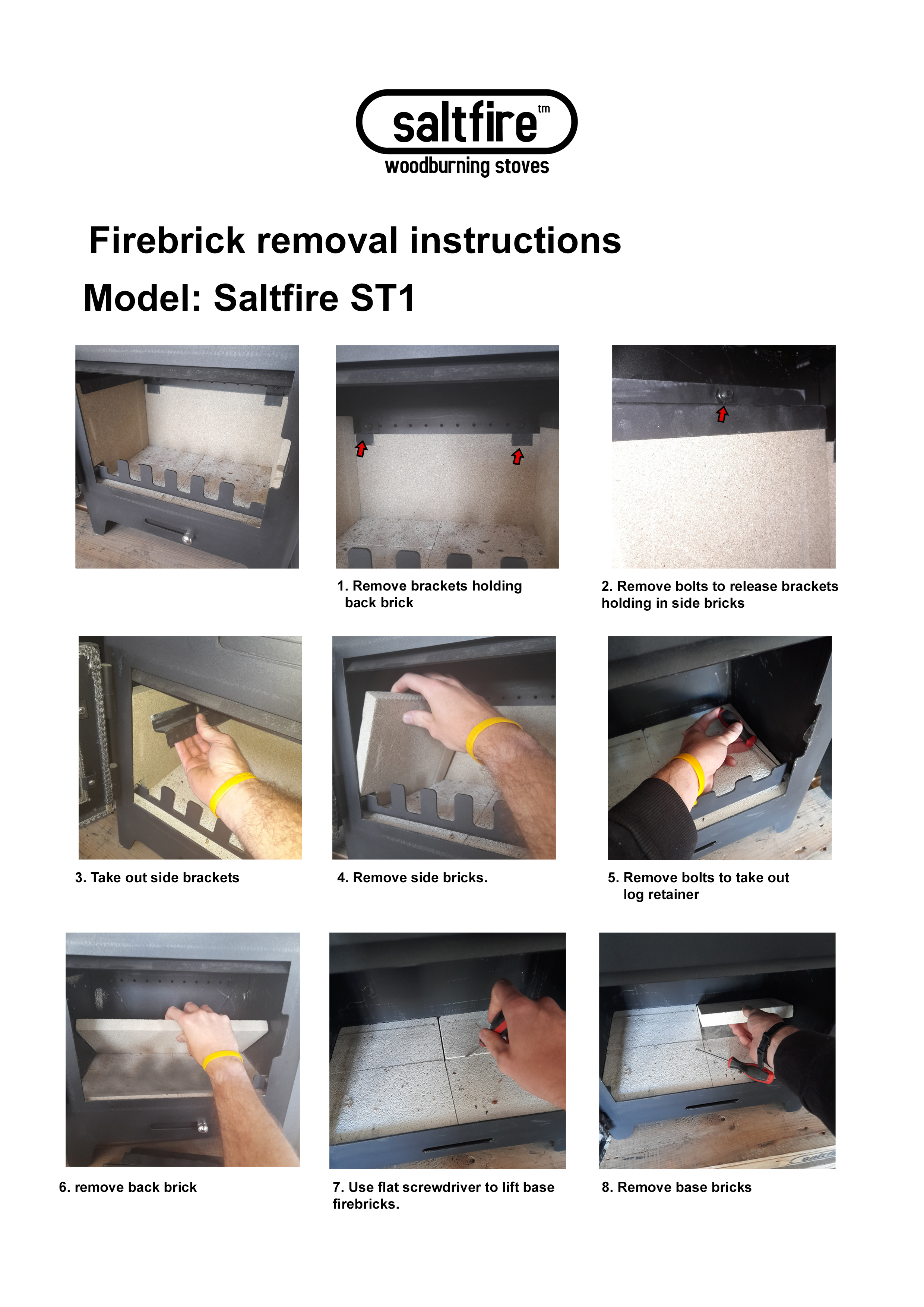 saltfire tm
woodburning stoves

Firebrick removal instructions

Model: Saltfire ST1

1. Remove brackets holding back brick

2. Remove bolts to release brackets holding in side bricks

3. Take out side brackets

4. Remove side bricks.

5. Remove bolts to take out log retainer

6. remove back brick

7. Use flat screwdriver to lift base firebricks.

8. Remove base bricks