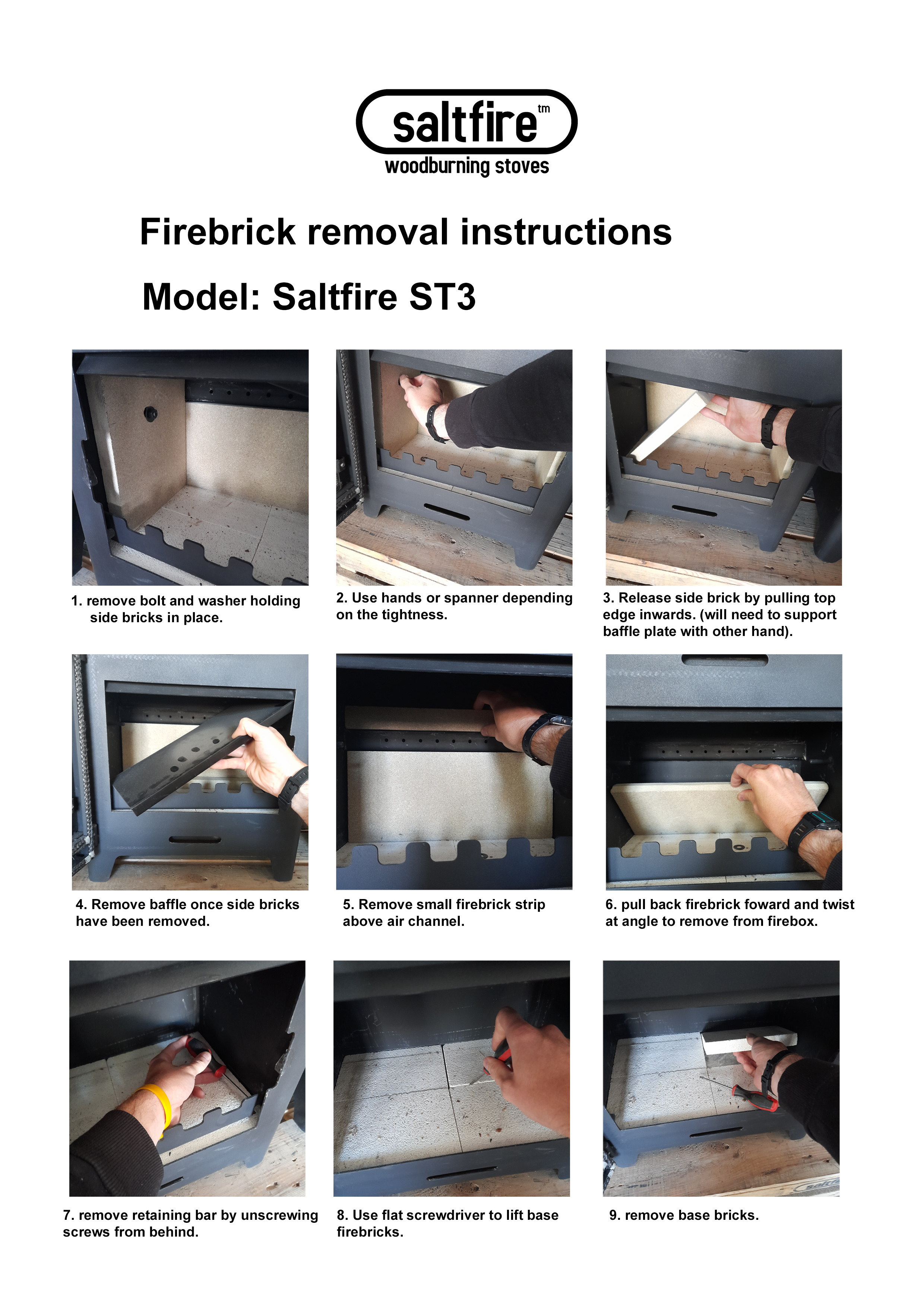 saltfire tm
woodburning stoves

Firebrick removal instructions

Model: Saltfire ST3

1. remove bolt and washer holding side bricks in place.

2. Use hands or spanner depending on the tightness.

3. Release side brick by pulling top edge inwards. (will need to support baffle plate with other hand).

4. Remove baffle once side bricks have been removed.

5. Remove small firebrick strip above air channel.

6. pull back firebrick foward and twist at angle to remove from firebox.

7. remove retaining bar by unscrewing screws from behind.

8. Use flat screwdriver to lift base firebricks.

9. remove base bricks.