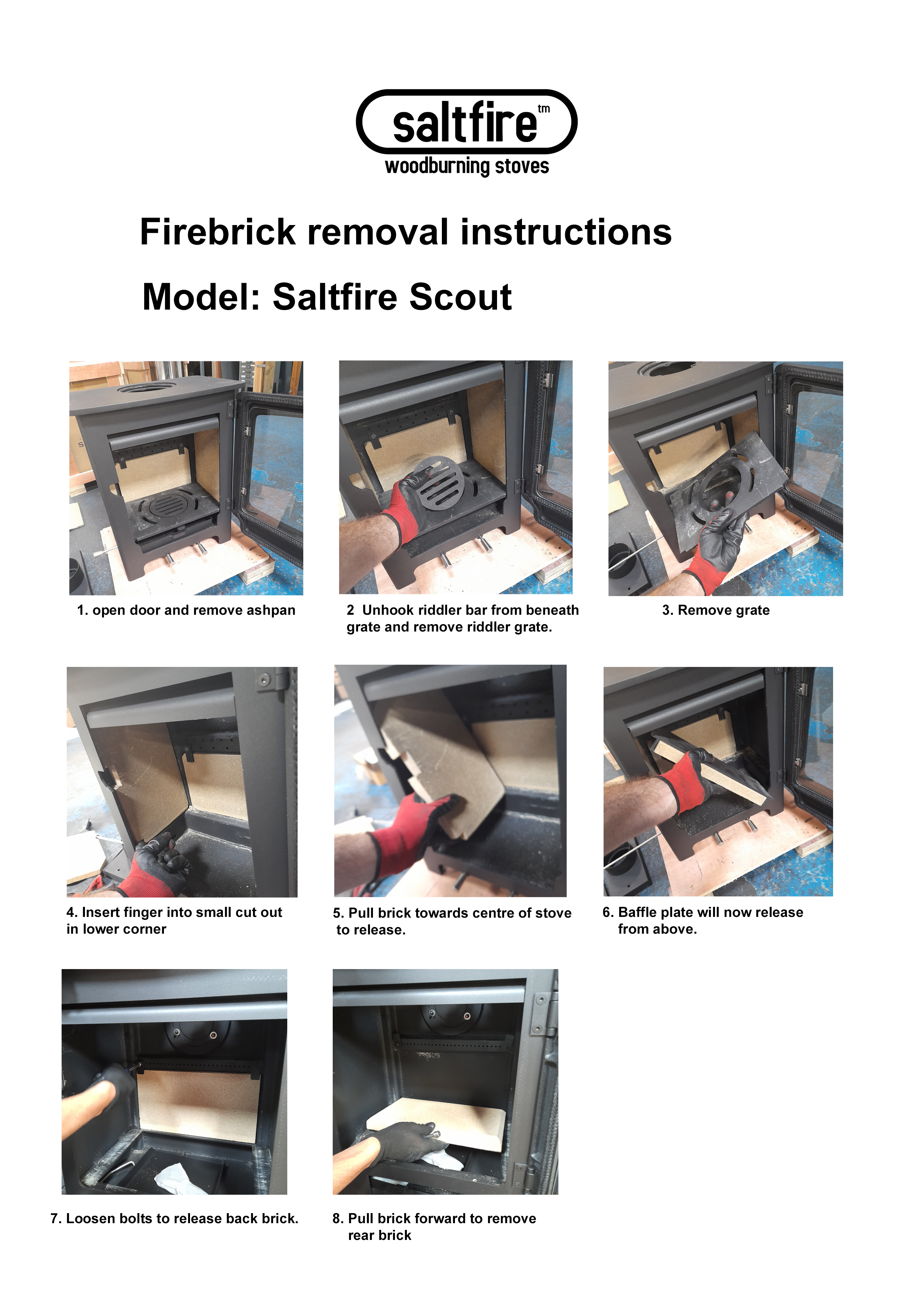 saltfire tm
woodburning stoves

Firebrick removal instructions

Model: Saltfire Scout

1. open door and remove ashpan

2 Unhook riddler bar from beneath grate and remove riddler grate.

3. Remove grate

4. Insert finger into small cut out in lower corner

5. Pull brick towards centre of stove to release.

6. Baffle plate will now release from above.

7. Loosen bolts to release back brick.

8. Pull brick forward to remove rear brick