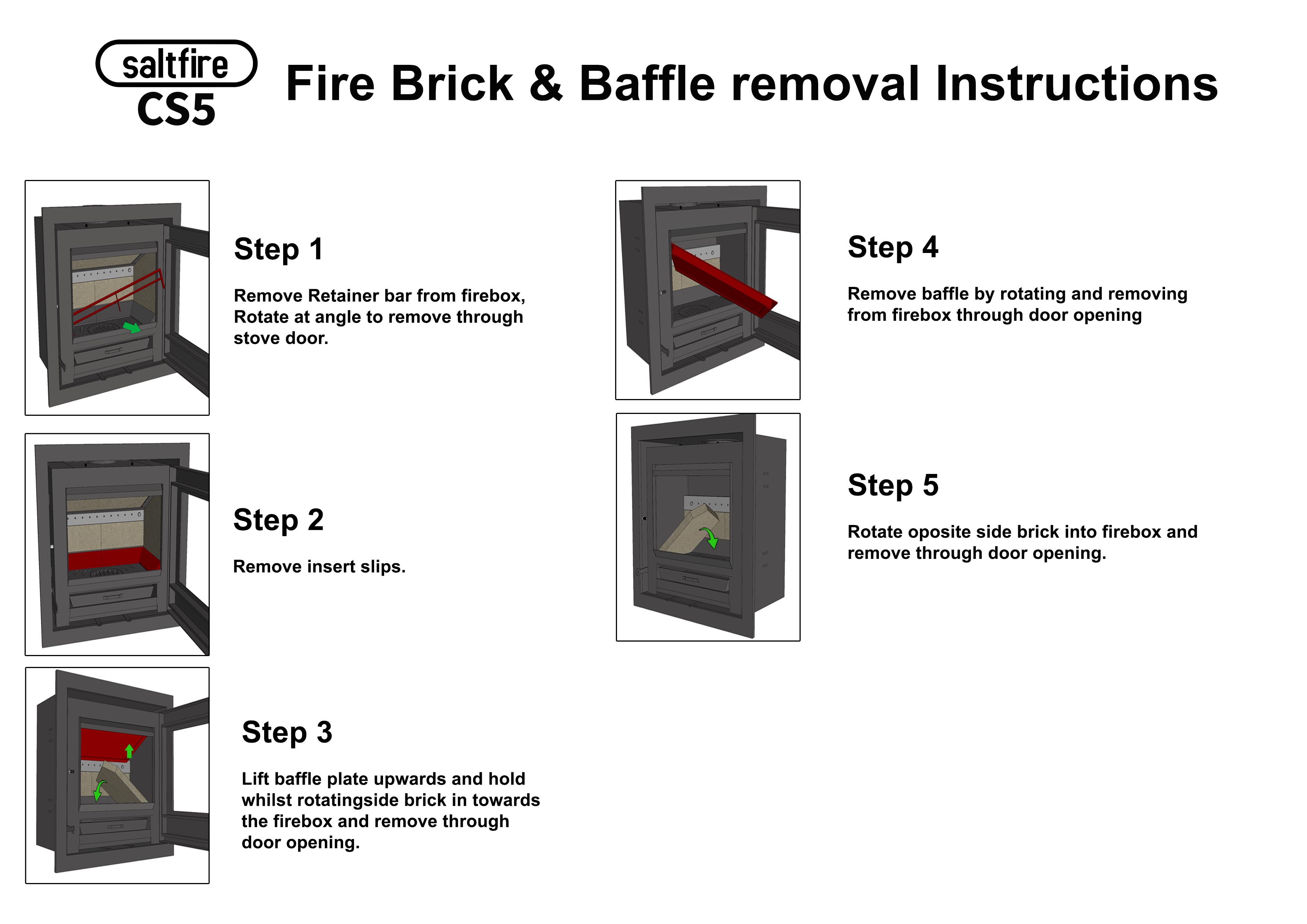 saltfire
CS5

Fire Brick & Baffle removal Instructions

Step 1

Remove Retainer bar from firebox, Rotate at angle to remove through stove door.

Step 2

Remove insert slips.

Step 3

Lift baffle plate upwards and hold whilst rotatingside brick in towards the firebox and remove through door opening.

Step 4

Remove baffle by rotating and removing from firebox through door opening

Step 5

Rotate oposite side brick into firebox and remove through door opening.