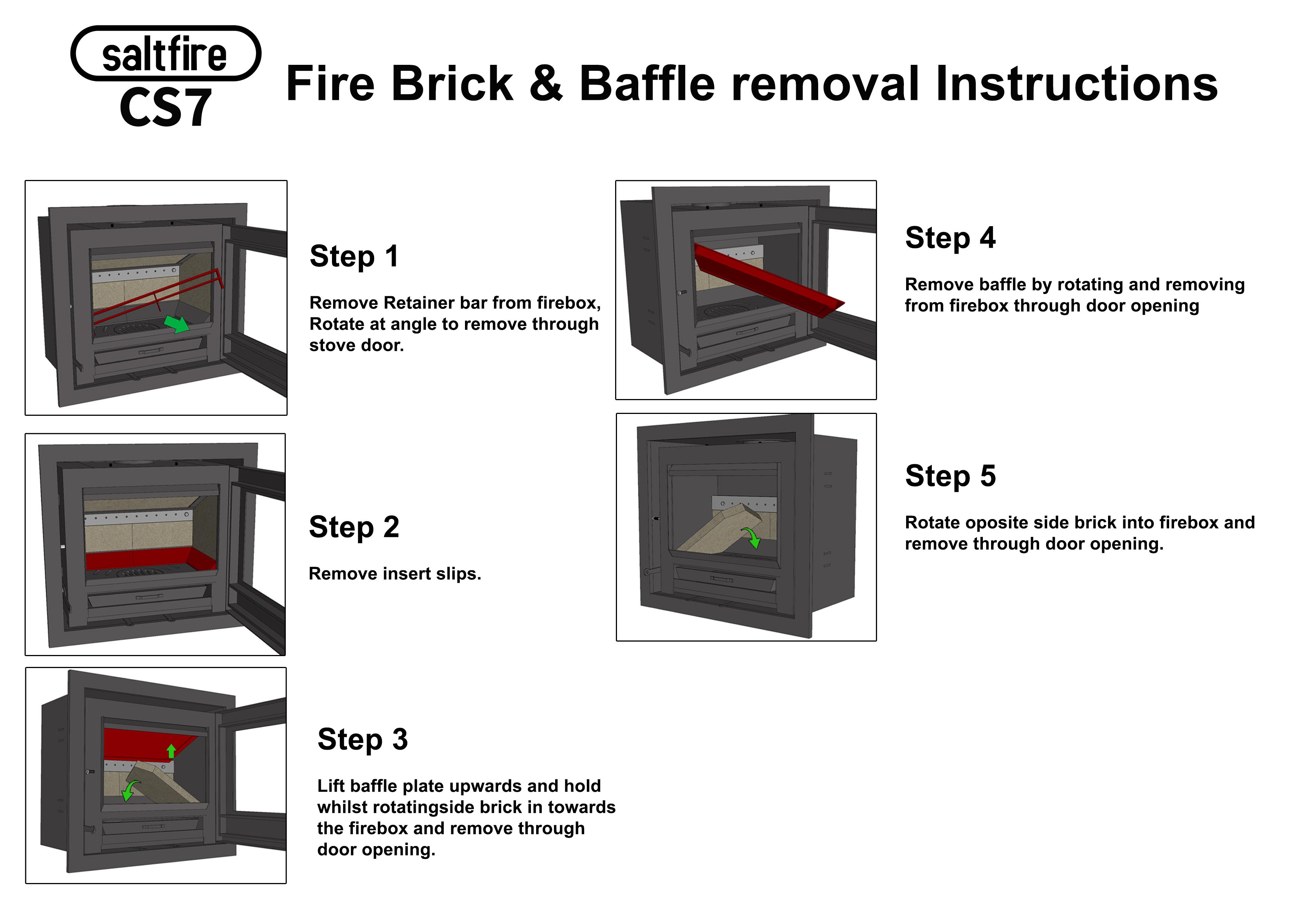 saltfire
CS7

Fire Brick & Baffle removal Instructions

Step 1

Remove Retainer bar from firebox, Rotate at angle to remove through stove door.

Step 2

Remove insert slips.

Step 3

Lift baffle plate upwards and hold whilst rotatingside brick in towards the firebox and remove through door opening.

Step 4

Remove baffle by rotating and removing from firebox through door opening

Step 5

Rotate oposite side brick into firebox and remove through door opening.