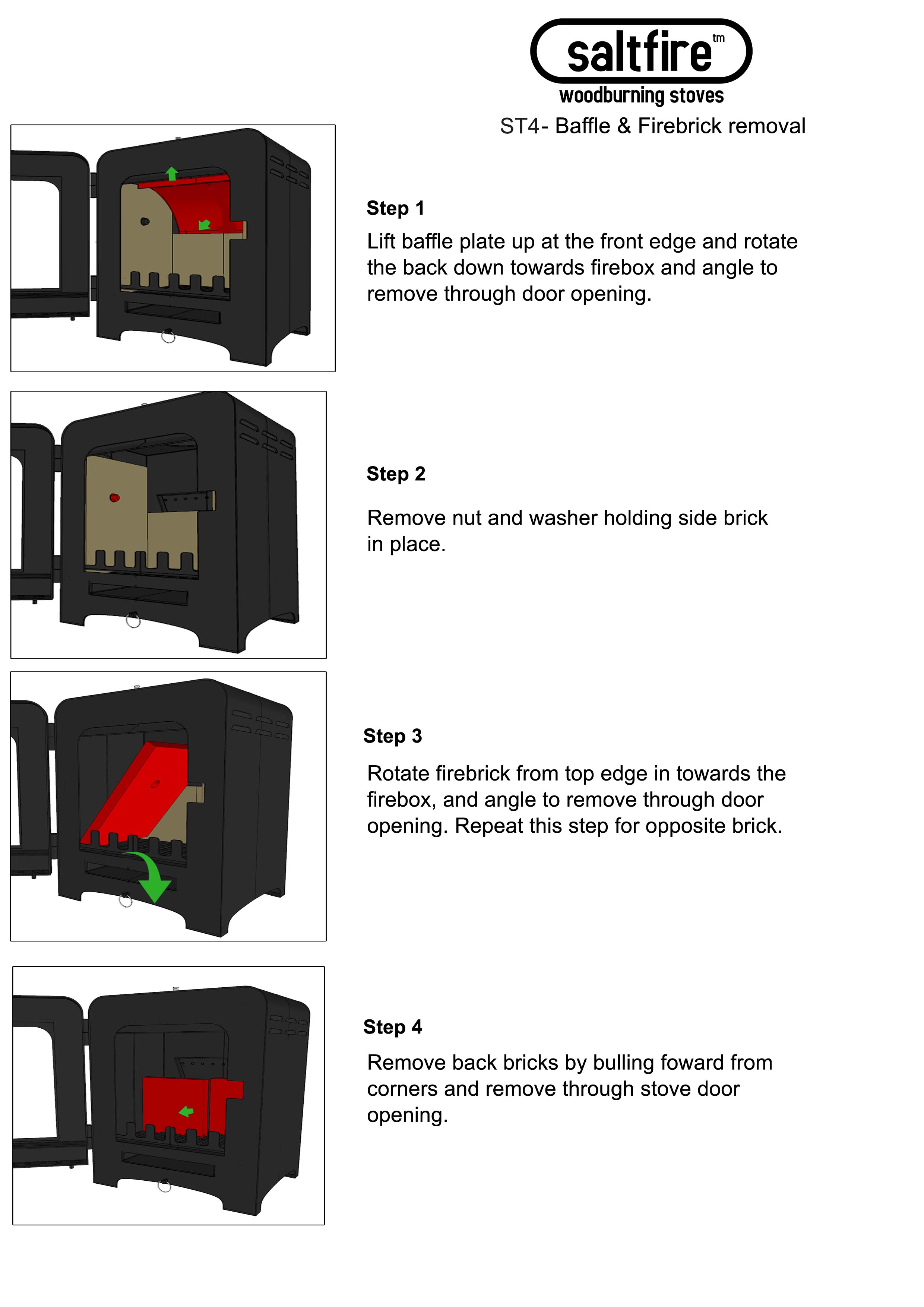 saltfire tm
woodburning stoves
ST4- Baffle & Firebrick removal

Step 1
Lift baffle plate up at the front edge and rotate the back down towards firebox and angle to remove through door opening.

Step 2
Remove nut and washer holding side brick in place.

Step 3
Rotate firebrick from top edge in towards the firebox, and angle to remove through door opening. Repeat this step for opposite brick.

Step 4
Remove back bricks by bulling foward from corners and remove through stove door opening.