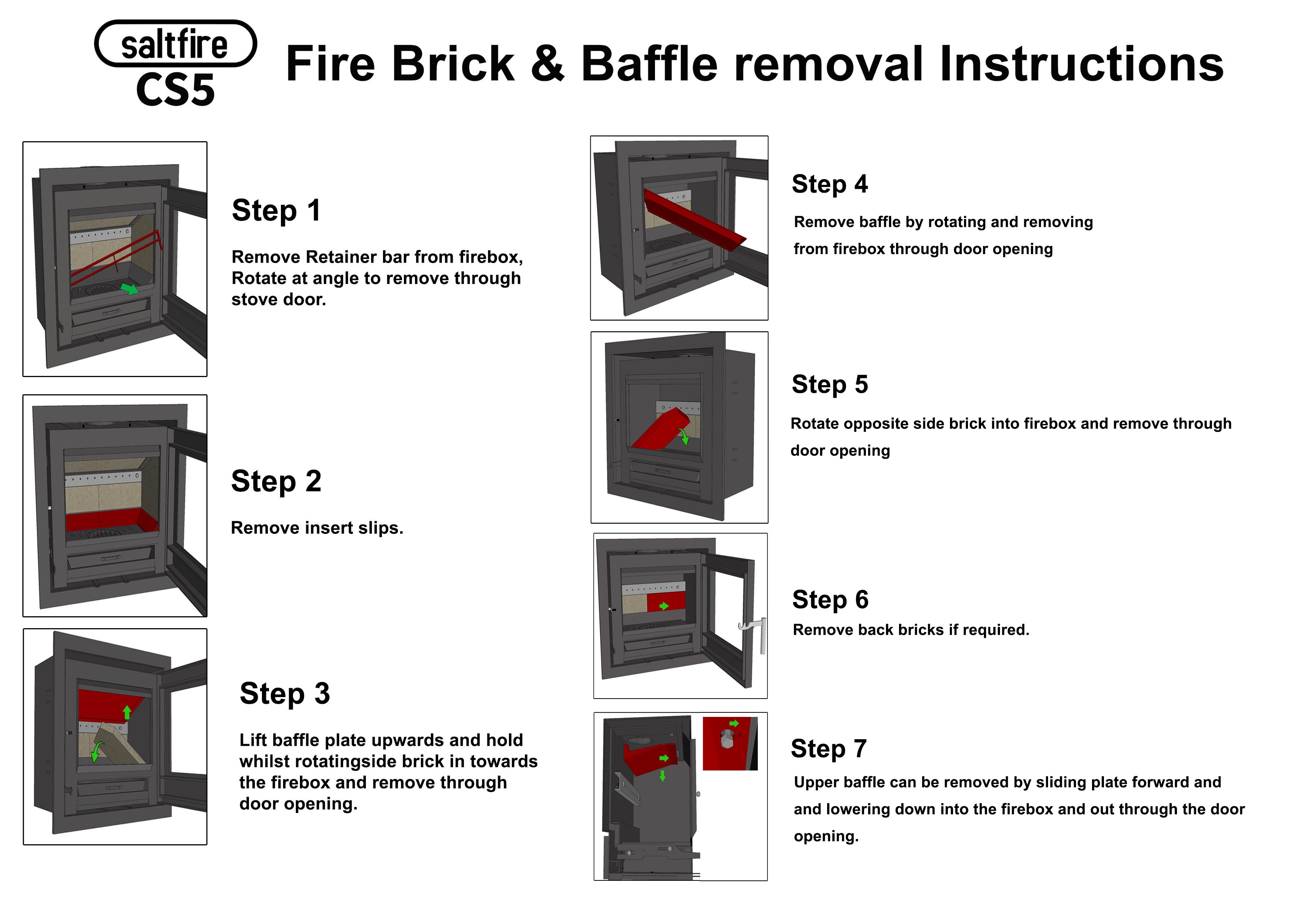 saltfire
CS5

Fire Brick & Baffle removal Instructions

Step 1

Remove Retainer bar from firebox, Rotate at angle to remove through stove door.

Step 2

Remove insert slips.

Step 3

Lift baffle plate upwards and hold whilst rotatingside brick in towards the firebox and remove through door opening.

Step 4

Remove baffle by rotating and removing from firebox through door opening

Step 5

Rotate opposite side brick into firebox and remove through door opening

Step 6

Remove back bricks if required.

Step 7

Upper baffle can be removed by sliding plate forward and and lowering down into the firebox and out through the door opening.