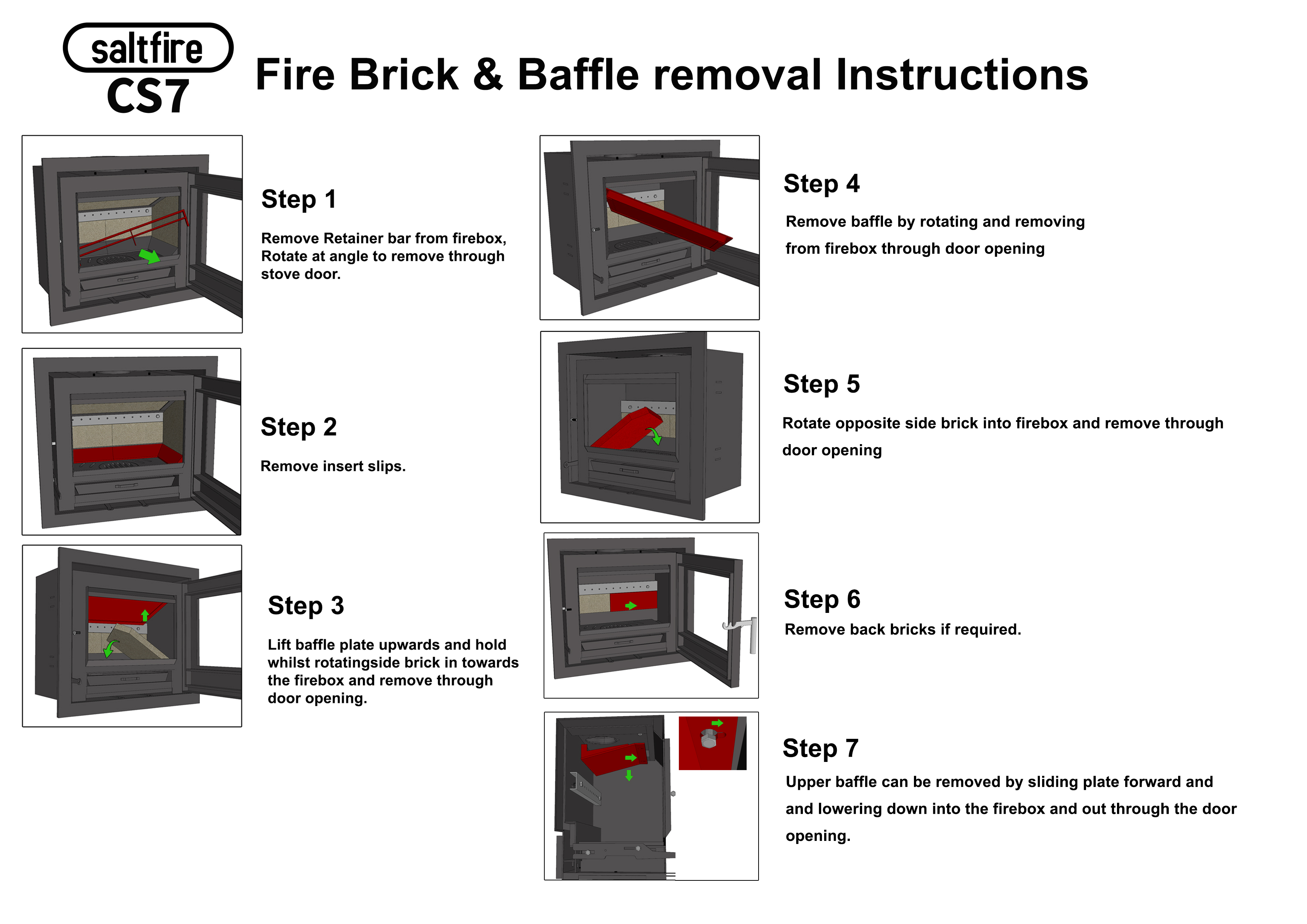 saltfire
CS7

Fire Brick & Baffle removal Instructions

Step 1

Remove Retainer bar from firebox, Rotate at angle to remove through stove door.

Step 2

Remove insert slips.

Step 3

Lift baffle plate upwards and hold whilst rotatingside brick in towards the firebox and remove through door opening.

Step 4

Remove baffle by rotating and removing from firebox through door opening

Step 5

Rotate opposite side brick into firebox and remove through door opening

Step 6

Remove back bricks if required.

Step 7

Upper baffle can be removed by sliding plate forward and and lowering down into the firebox and out through the door opening.