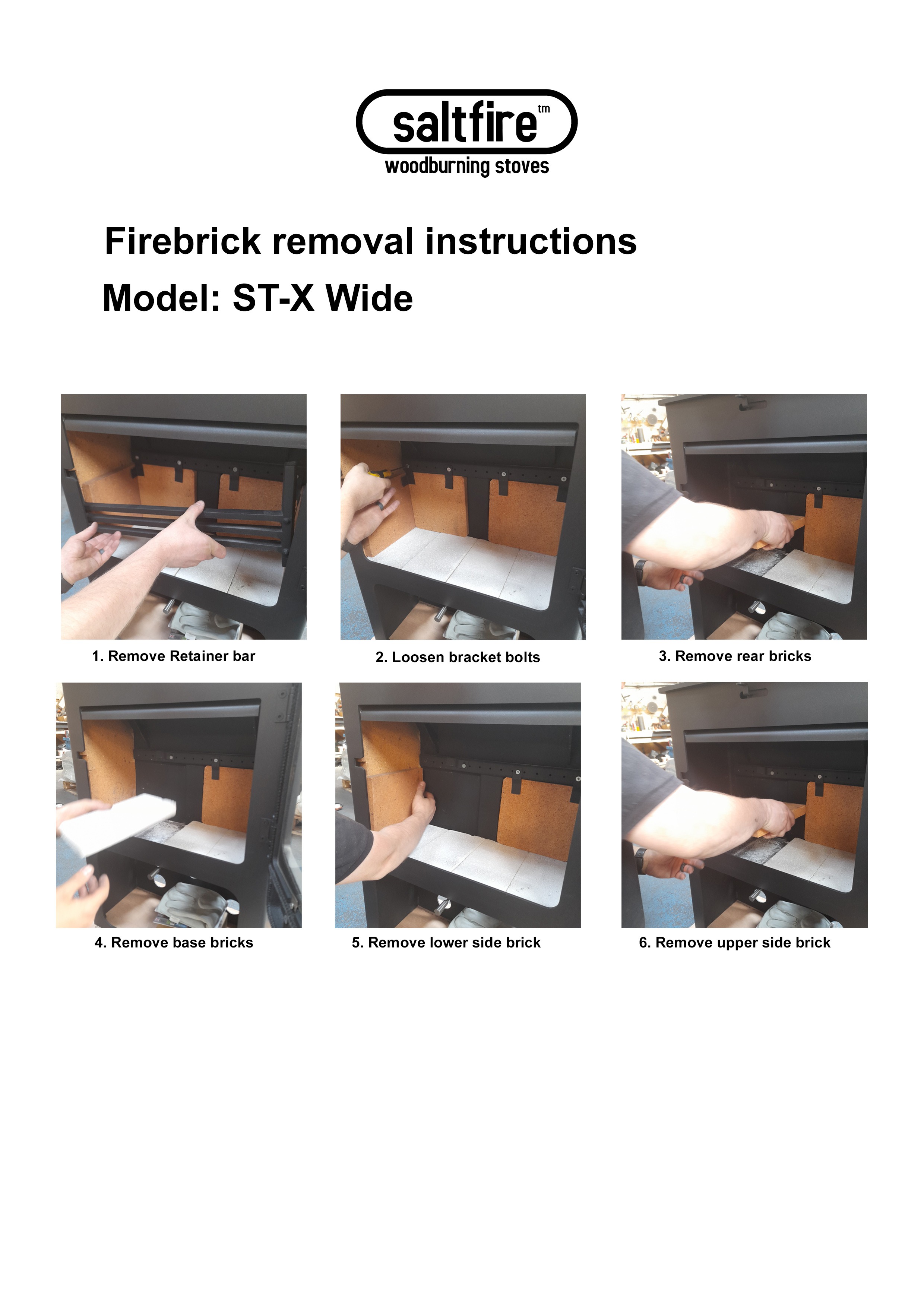 saltfire tm
woodburning stoves

Firebrick removal instructions
Model: ST-X Wide

1. Remove Retainer bar

2. Loosen bracket bolts

3. Remove rear bricks

4. Remove base bricks

5. Remove lower side brick

6. Remove upper side brick