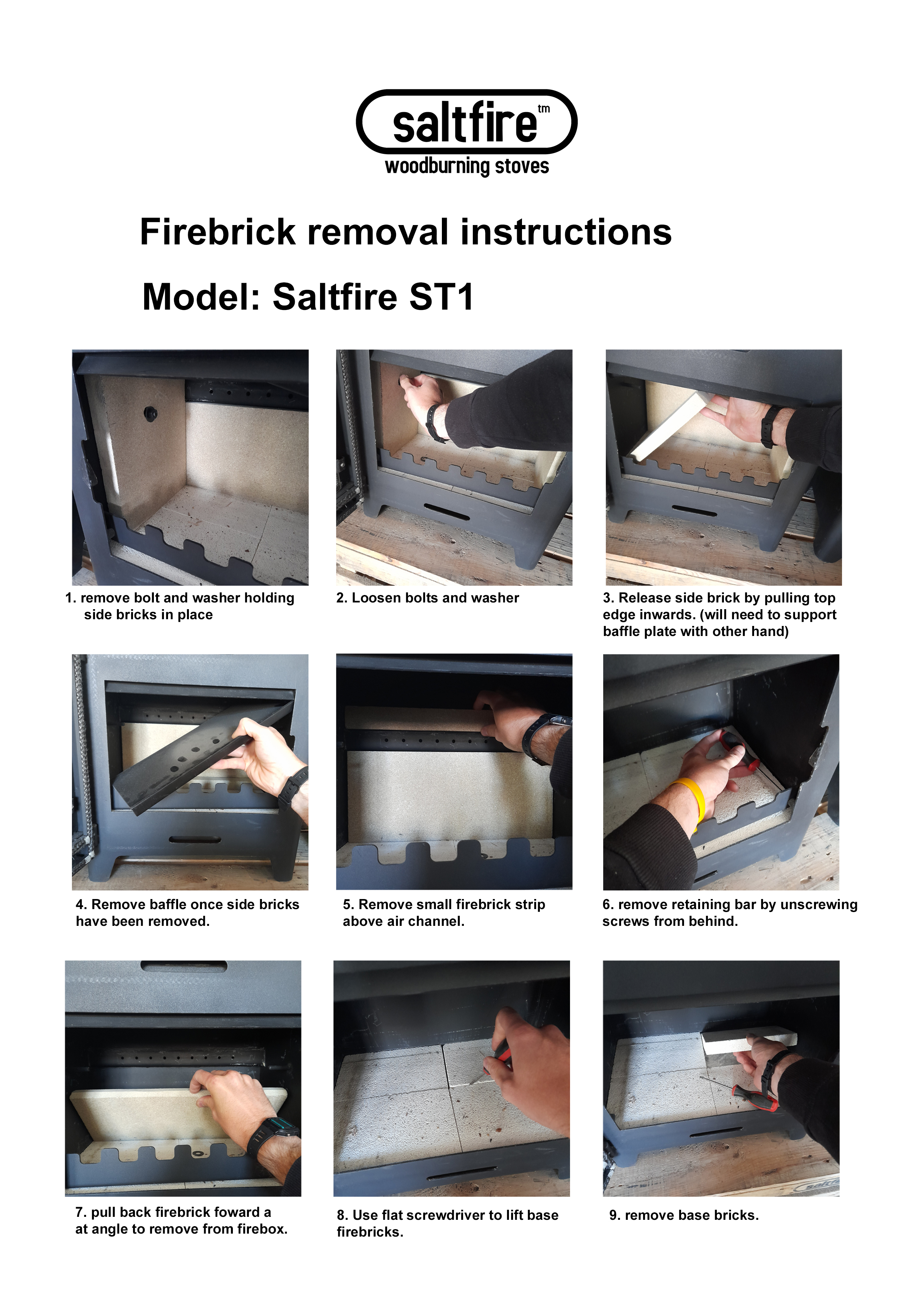 saltfire tm
woodburning stoves

Firebrick removal instructions

Model: Saltfire ST1

1. remove bolt and washer holding side bricks in place

2. Loosen bolts and washer

3. Release side brick by pulling top edge inwards. (will need to support baffle plate with other hand)

4. Remove baffle once side bricks have been removed.

5. Remove small firebrick strip above air channel.

6. remove retaining bar by unscrewing screws from behind.

7. pull back firebrick foward a at angle to remove from firebox.

8. Use flat screwdriver to lift base firebricks.

9. remove base bricks.