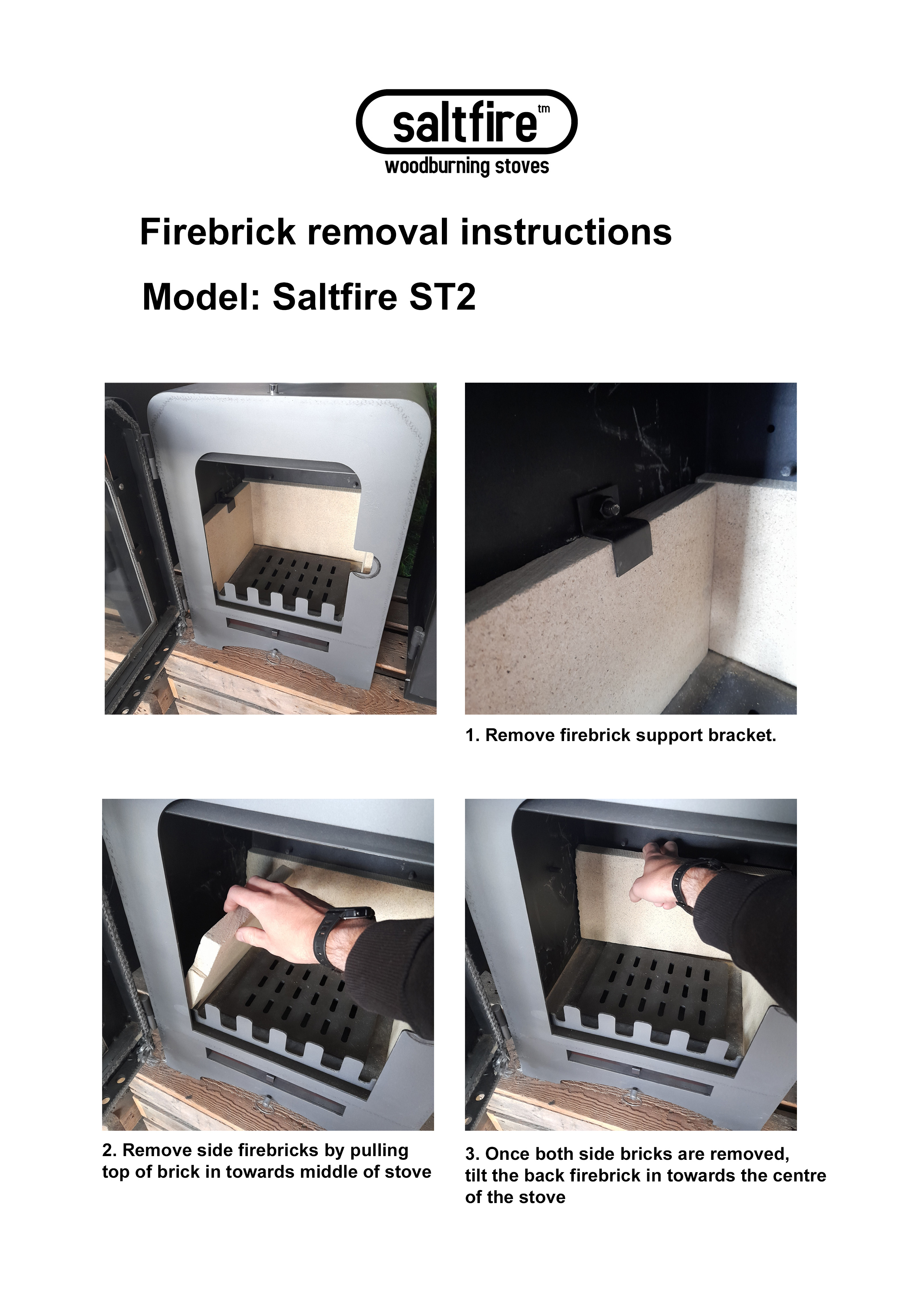 saltfire tm
woodburning stoves

Firebrick removal instructions

Model: Saltfire ST2

1. Remove firebrick support bracket.

2. Remove side firebricks by pulling top of brick in towards middle of stove

3. Once both side bricks are removed, tilt the back firebrick in towards the centre of the stove