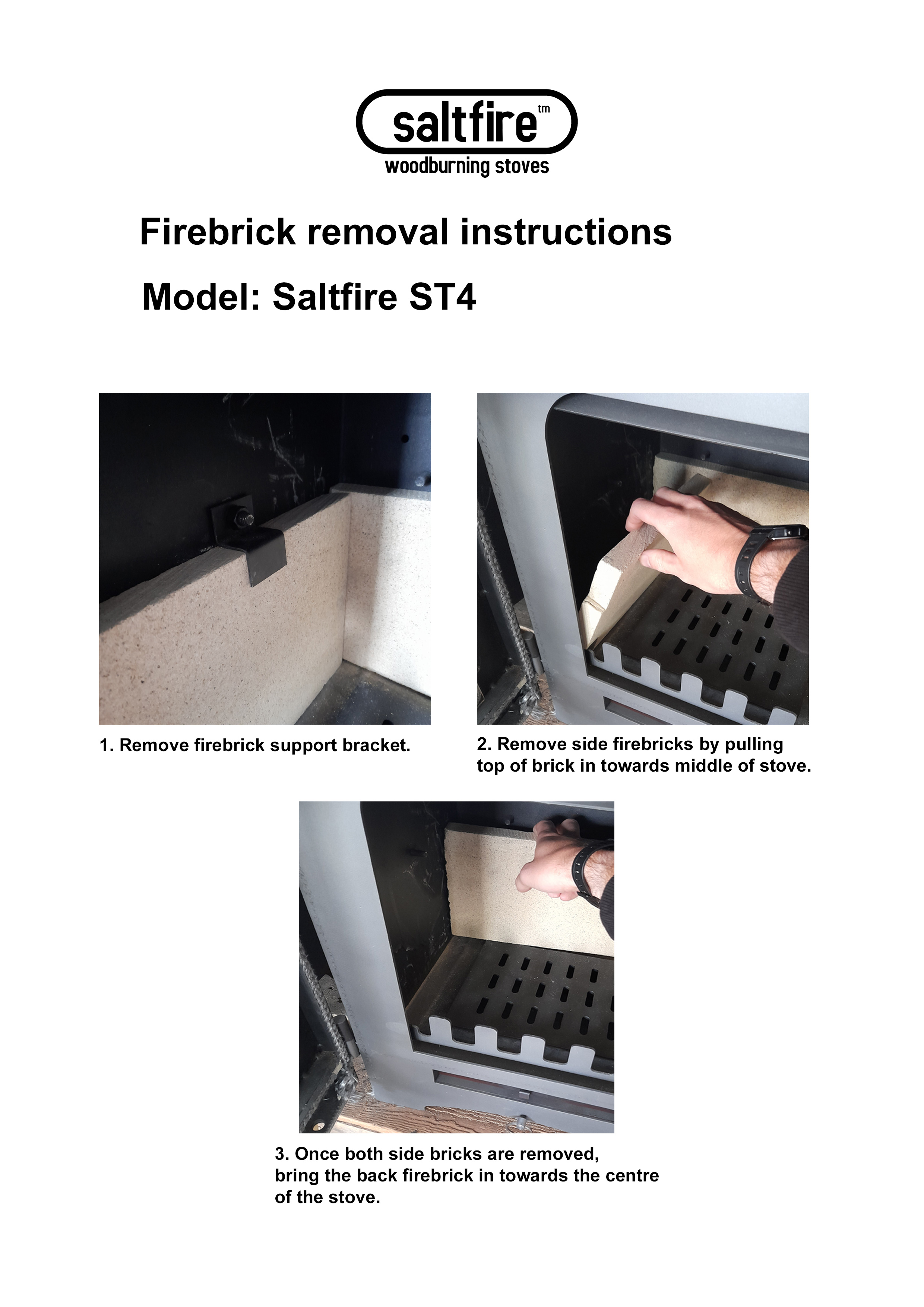 saltfire tm
woodburning stoves

Firebrick removal instructions

Model: Saltfire ST4

1. Remove firebrick support bracket.

2. Remove side firebricks by pulling top of brick in towards middle of stove.

3. Once both side bricks are removed, bring the back firebrick in towards the centre of the stove.